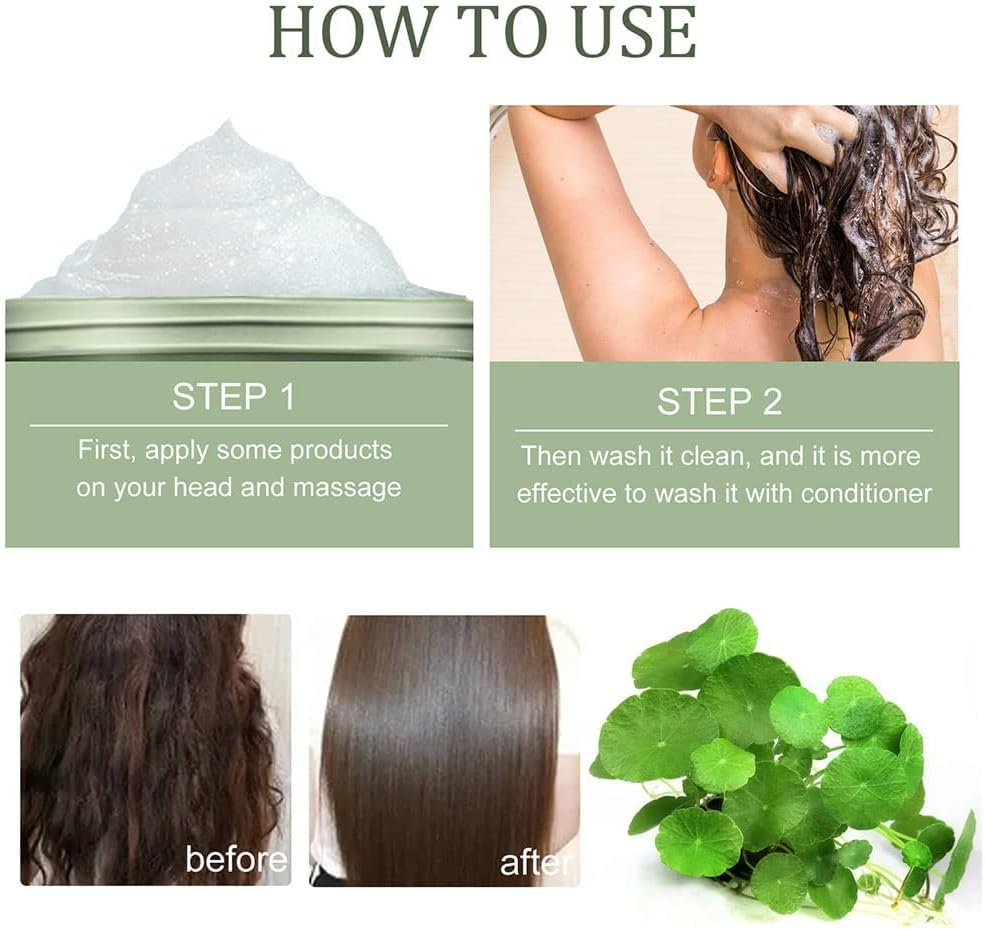 HOW TO USE

STEP 1

First, apply some products on your head and massage

STEP 2

Then wash it clean, and it is more effective to wash it with conditioner

before

after